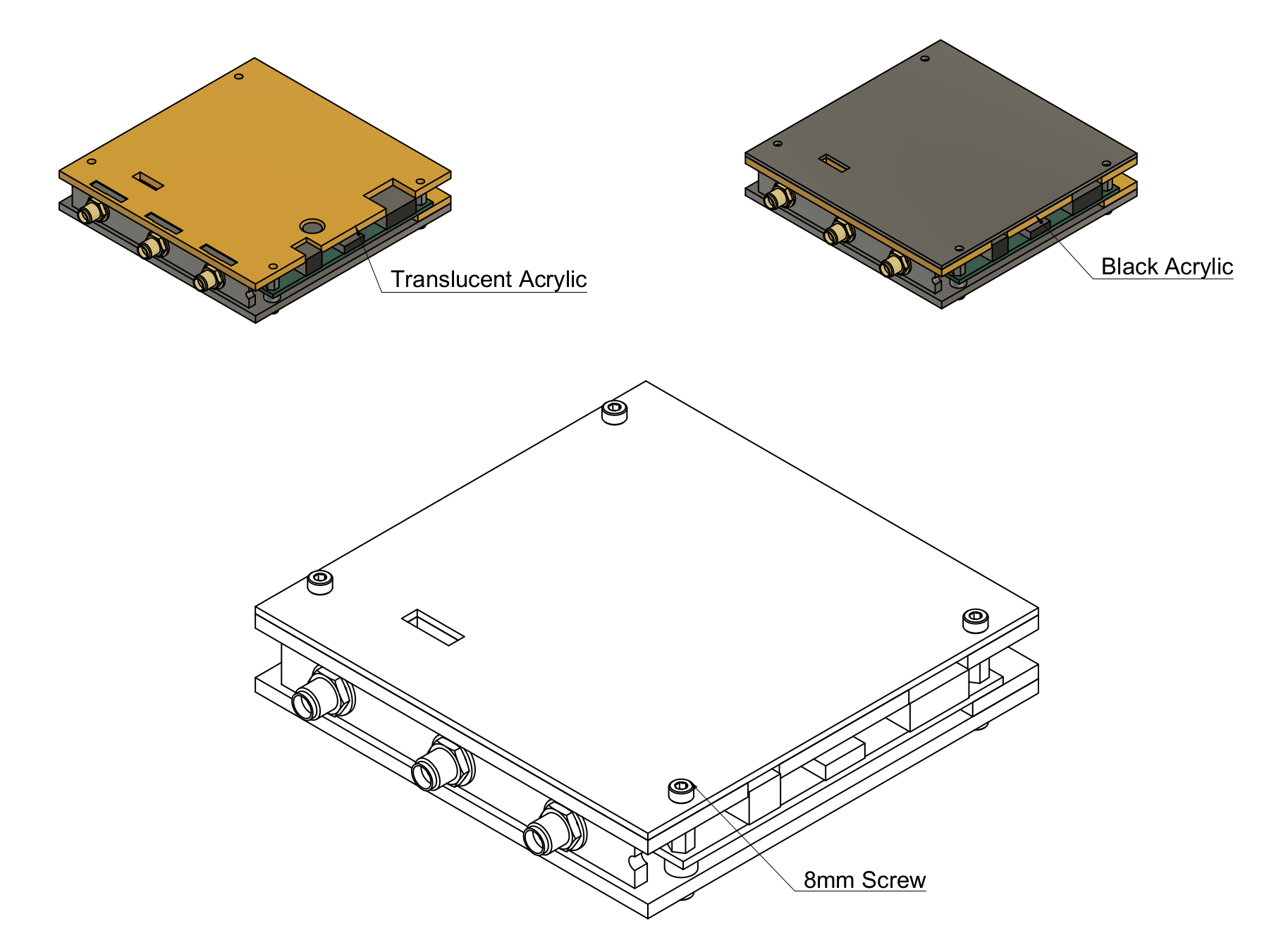 Translucent Acrylic

Black Acrylic

8mm Screw