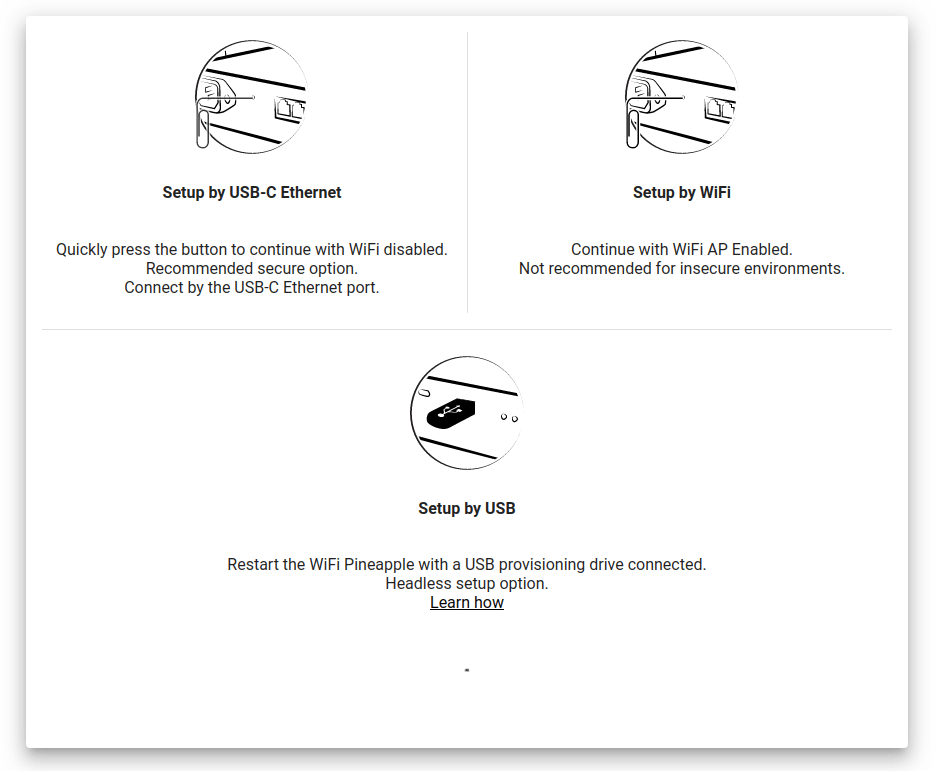 Setup by USB-C Ethernet

Quickly press the button to continue with WiFi disabled.
Recommended secure option.
Connect by the USB-C Ethernet port.

Setup by WiFi

Continue with WiFi AP Enabled.
Not recommended for insecure environments.

Setup by USB

Restart the WiFi Pineapple with a USB provisioning drive connected.
Headless setup option.
Learn how

-